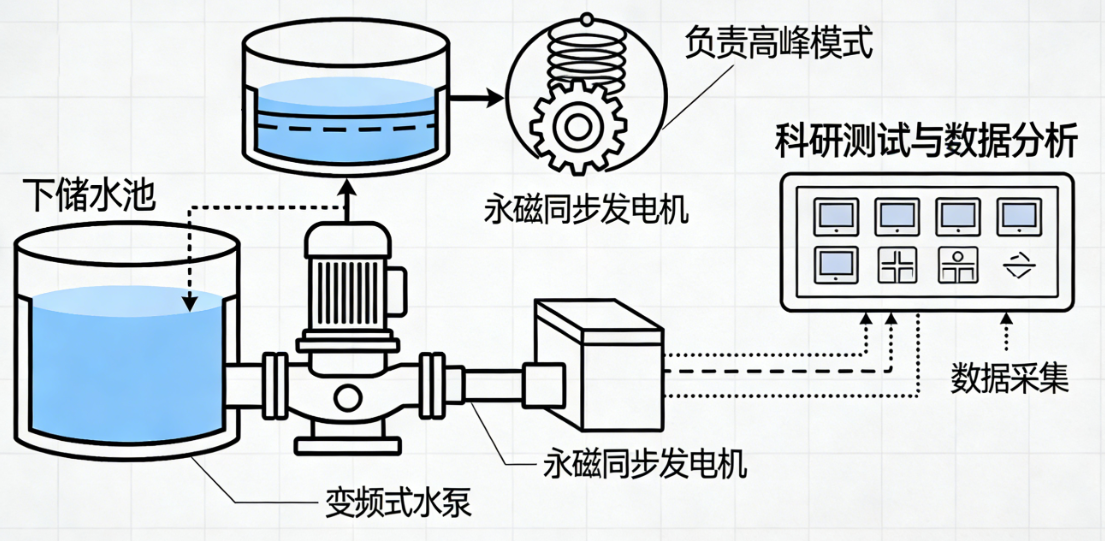 负责高峰模式

科研测试与数据分析

下储水池

永磁同步发电机

数据采集

永磁同步发电机

变频式水泵